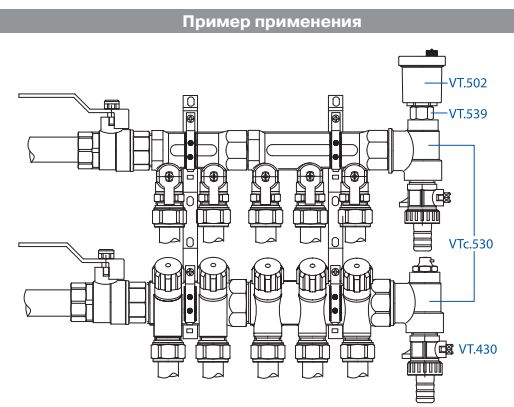 Пример применения

VT.502
VT.539
VTc.530
VT.430